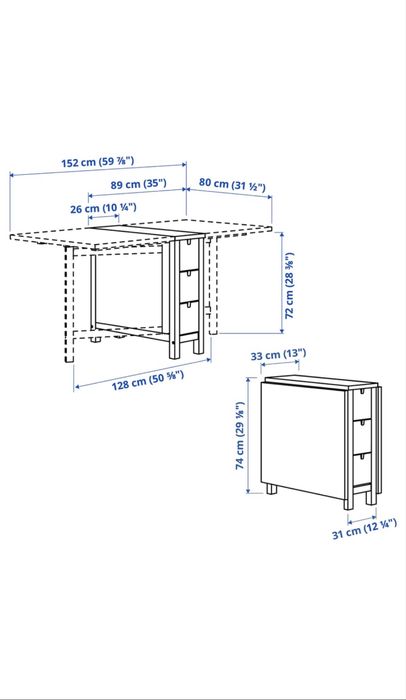 152 cm (59 ⅞")

89 cm (35")

80 cm (31 ½")

26 cm (10 ¼")

72 cm (28 ⅜")

128 cm (50 ⅜")

33 cm (13")

74 cm (29 ⅛")

31 cm (12 ¼")