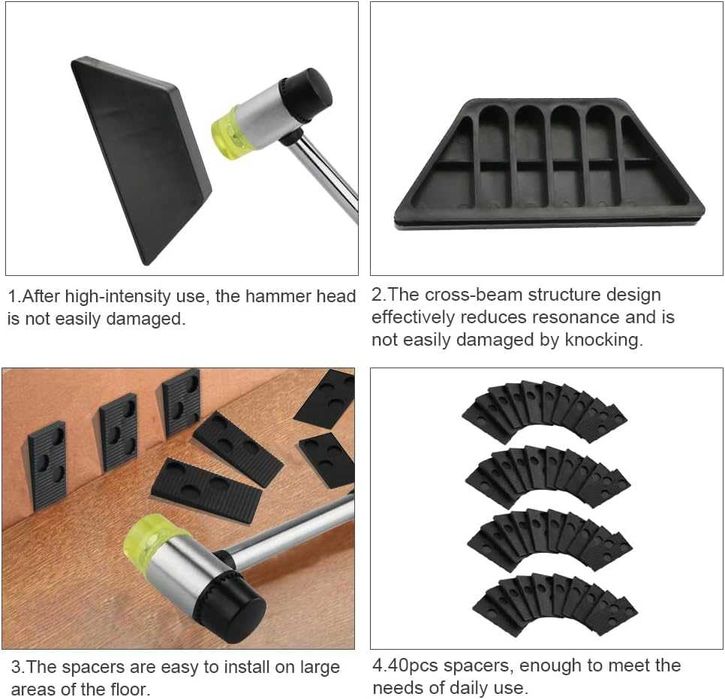 1.After high-intensity use, the hammer head is not easily damaged.

2.The cross-beam structure design effectively reduces resonance and is not easily damaged by knocking.

3.The spacers are easy to install on large areas of the floor.

4.40pcs spacers, enough to meet the needs of daily use.