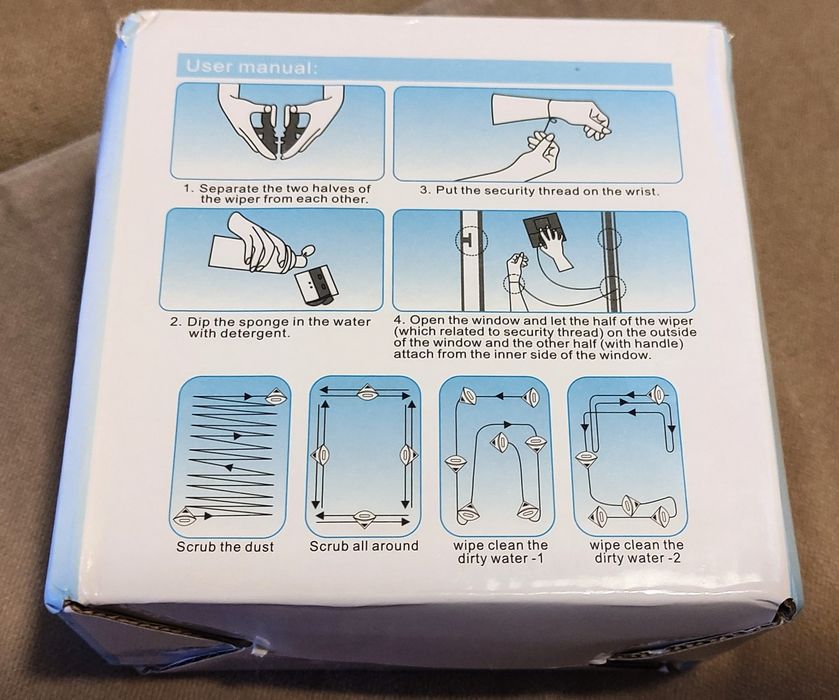 User manual:

1. Separate the two halves of the wiper from each other.

3. Put the security thread on the wrist.

2. Dip the sponge in the water with detergent.

4. Open the window and let the half of the wiper (which related to security thread) on the outside of the window and the other half (with handle) attach from the inner side of the window.

Scrub the dust

Scrub all around

wipe clean the dirty water -1

wipe clean the dirty water -2