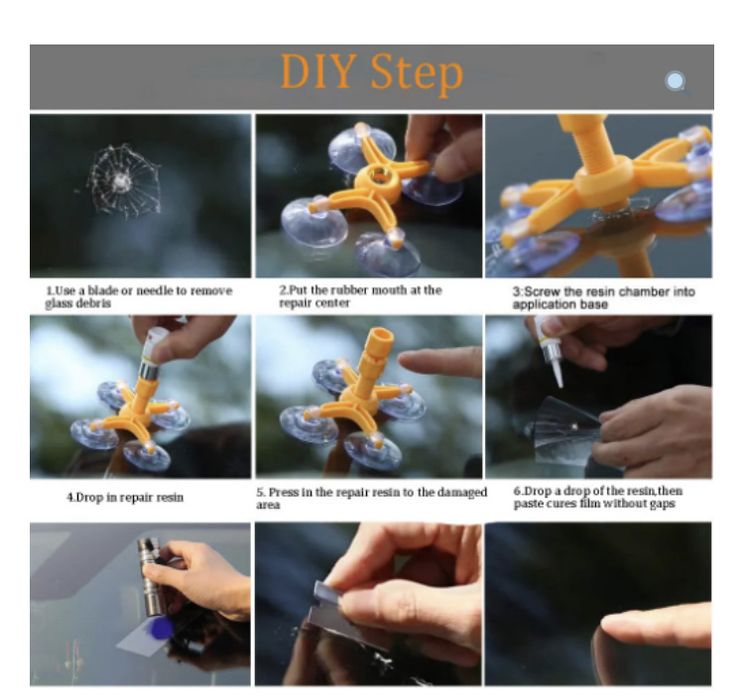 DIY Step

1.Use a blade or needle to remove glass debris

2.Put the rubber mouth at the repair center

3:Screw the resin chamber into application base

4.Drop in repair resin

5. Press in the repair resin to the damaged area

6.Drop a drop of the resin,then paste cures film without gaps