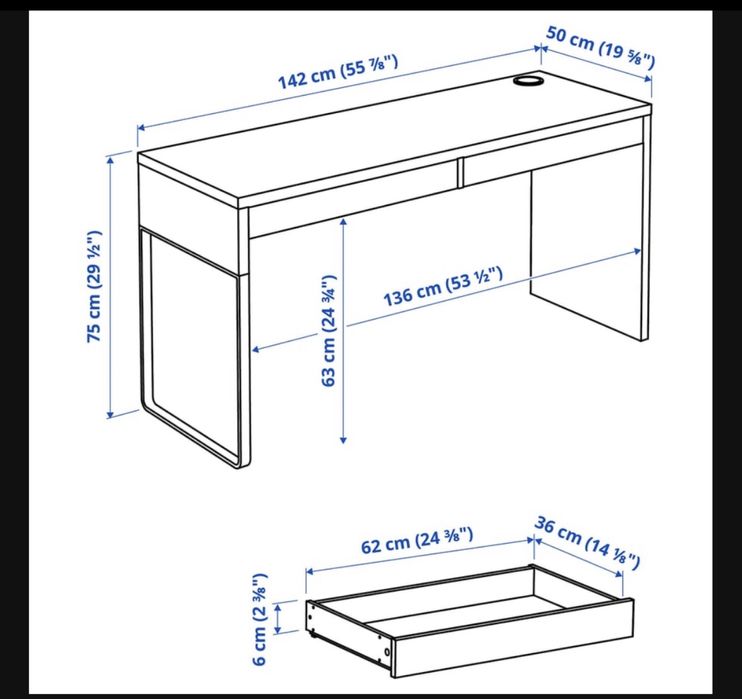 142 cm (55 ⅞")
50 cm (19 ⅝")
75 cm (29 ½")
63 cm (24 ¾")
136 cm (53 ½")
62 cm (24 ⅜")
36 cm (14 ⅛")
6 cm (2 ⅜")