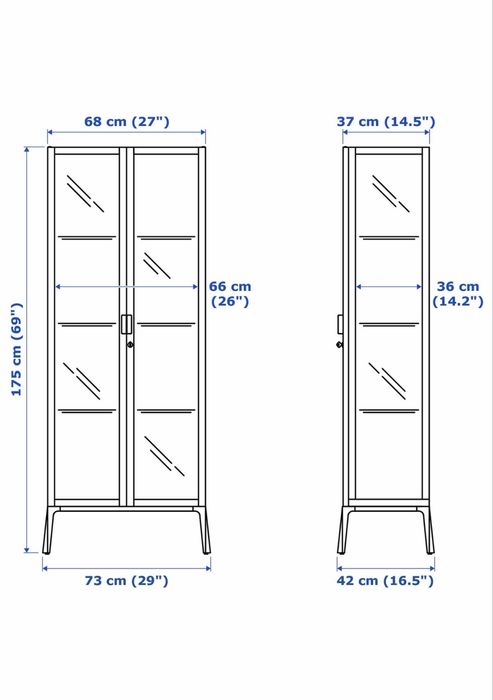 68 cm (27")

175 cm (69")

66 cm (26")

73 cm (29")

37 cm (14.5")

36 cm (14.2")

42 cm (16.5")