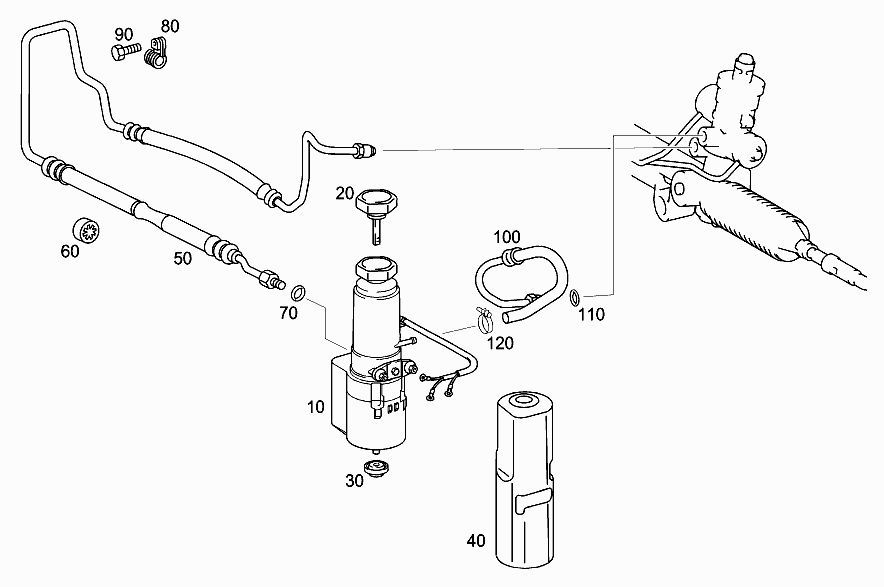 90
80
20
100
60
50
70
110
120
10
30
40