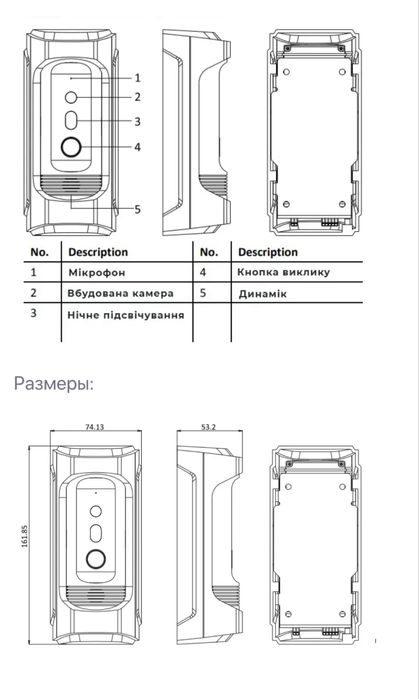 1
2
3
4
5

| No. | Description | No. | Description |
|---|---|---|---|
| 1 | Мікрофон | 4 | Кнопка виклику |
| 2 | Вбудована камера | 5 | Динамік |
| 3 | Нічне підсвічування | | |

Размеры:

74.13
53.2
161.85