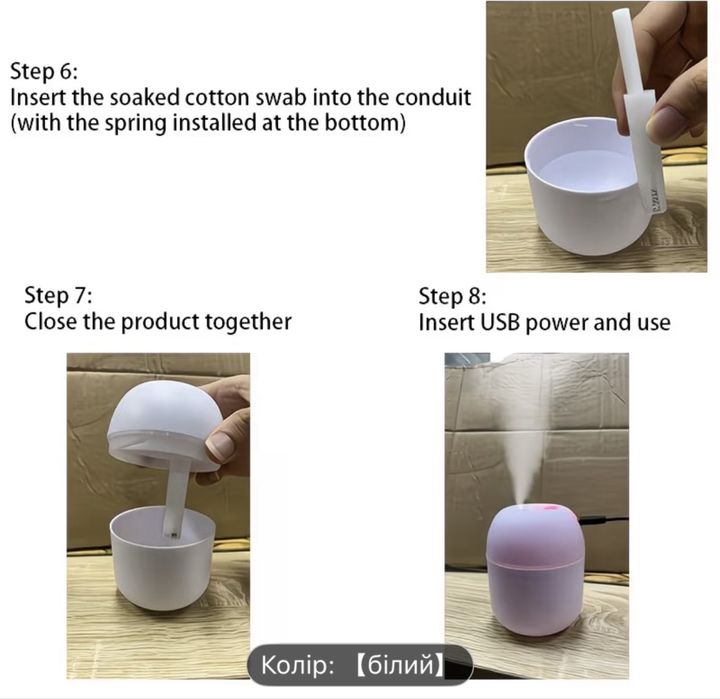 Step 6:
Insert the soaked cotton swab into the conduit (with the spring installed at the bottom)

Step 7:
Close the product together

Step 8:
Insert USB power and use

Колір: 【білий】