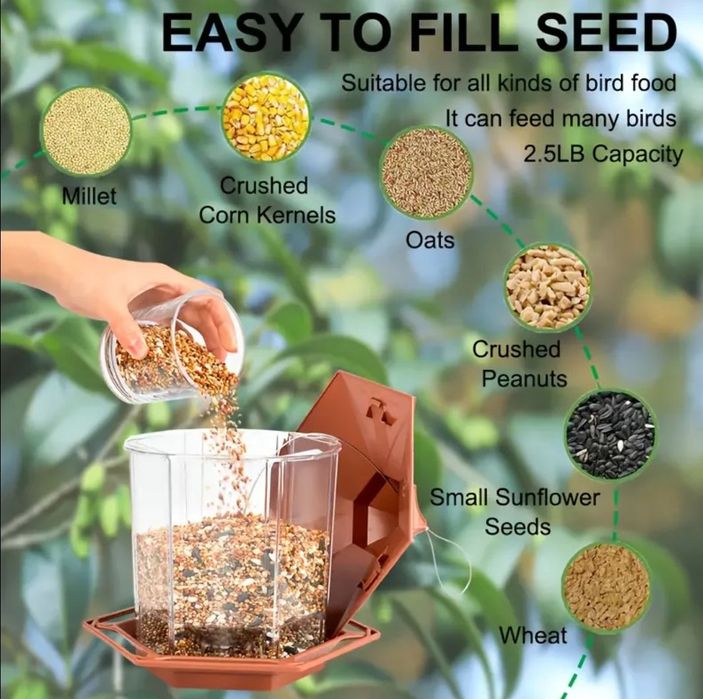 EASY TO FILL SEED

Suitable for all kinds of bird food

It can feed many birds

2.5LB Capacity

Millet

Crushed Corn Kernels

Oats

Crushed Peanuts

Small Sunflower Seeds

Wheat