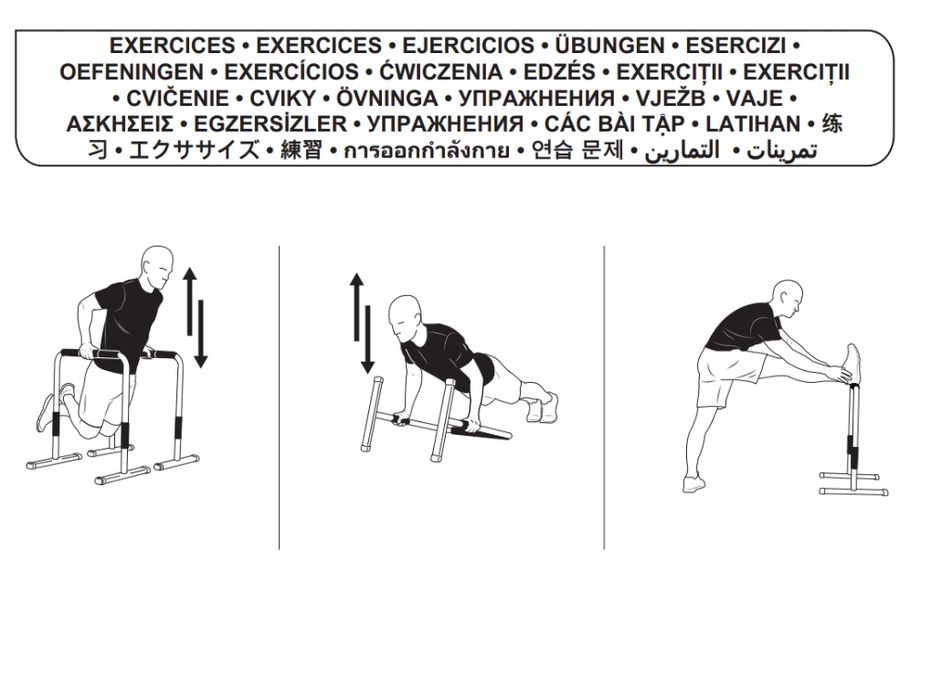 EXERCICES • EXERCICES • EJERCICIOS • ÜBUNGEN • ESERCIZI • OEFENINGEN • EXERCÍCIOS • ĆWICZENIA • EDZÉS • EXERCIȚII • EXERCIȚII • CVIČENIE • CVIKY • ÖVNINGA • УПРАЖНЕНИЯ • VJEŽB • VAJE • ΑΣΚΗΣΕΙΣ • EGZERSİZLER • УПРАЖНЕНИЯ • CÁC BÀI TẬP • LATIHAN • 练习 • エクササイズ • 練習 • การออกกำลังกาย • 연습 문제 • التمارين • تمرينات