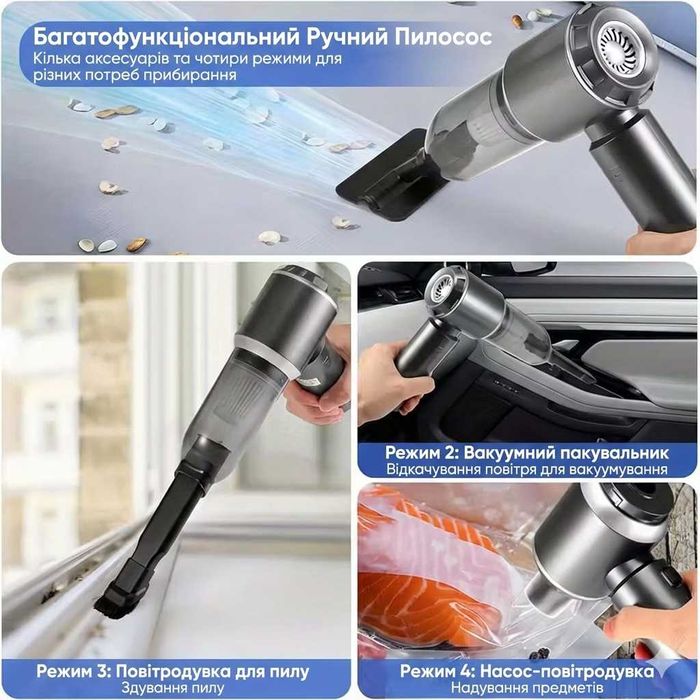 Багатофункціональний Ручний Пилосос
Кілька аксесуарів та чотири режими для різних потреб прибирання

Режим 2: Вакуумний пакувальник
Відкачування повітря для вакуумування

Режим 3: Повітродувка для пилу
Здування пилу

Режим 4: Насос-повітродувка
Надування предметів