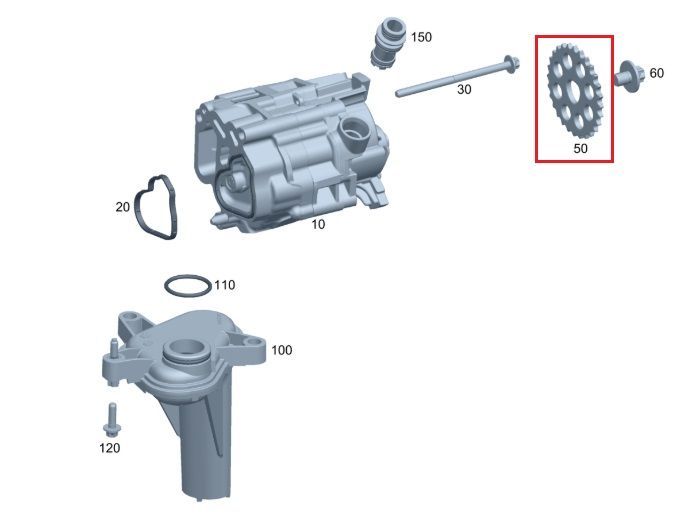 150
30
60
50
20
10
110
100
120