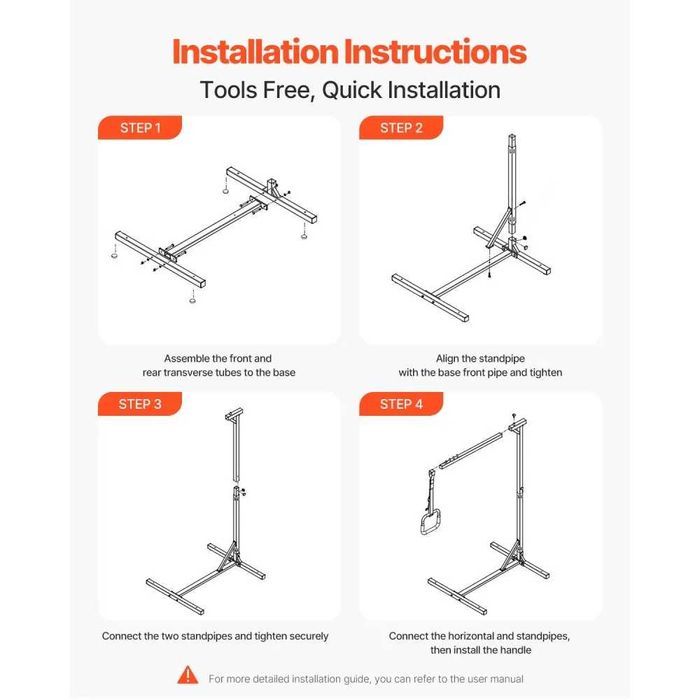 Installation Instructions

Tools Free, Quick Installation

STEP 1

Assemble the front and rear transverse tubes to the base

STEP 2

Align the standpipe with the base front pipe and tighten

STEP 3

Connect the two standpipes and tighten securely

STEP 4

Connect the horizontal and standpipes, then install the handle

For more detailed installation guide, you can refer to the user manual