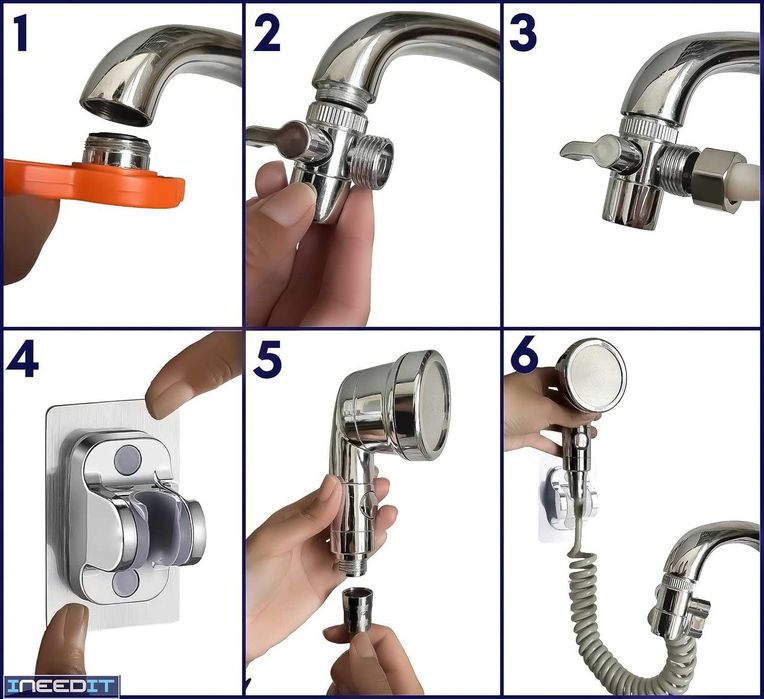 1
2
3
4
5
6
INEEDIT