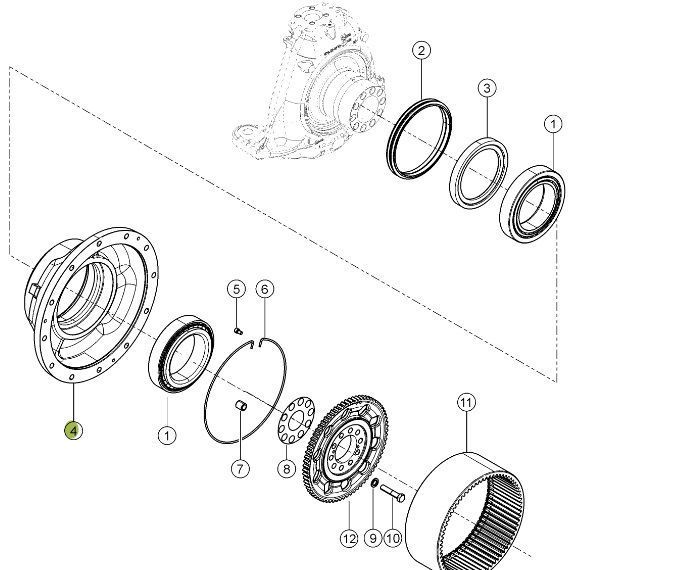 2
3
1
5
6
4
1
7
8
11
12
9
10