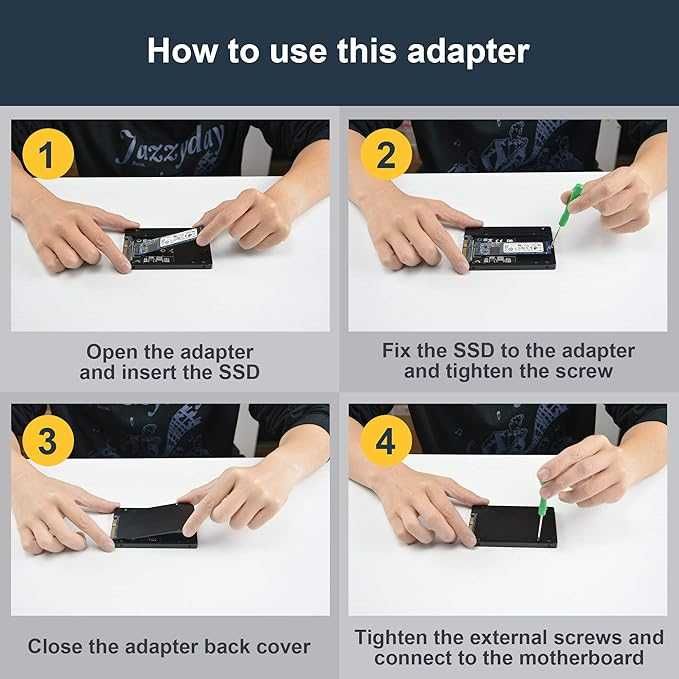 How to use this adapter

1

Jazzyday

Open the adapter and insert the SSD

2

Fix the SSD to the adapter and tighten the screw

3

Close the adapter back cover

4

Tighten the external screws and connect to the motherboard