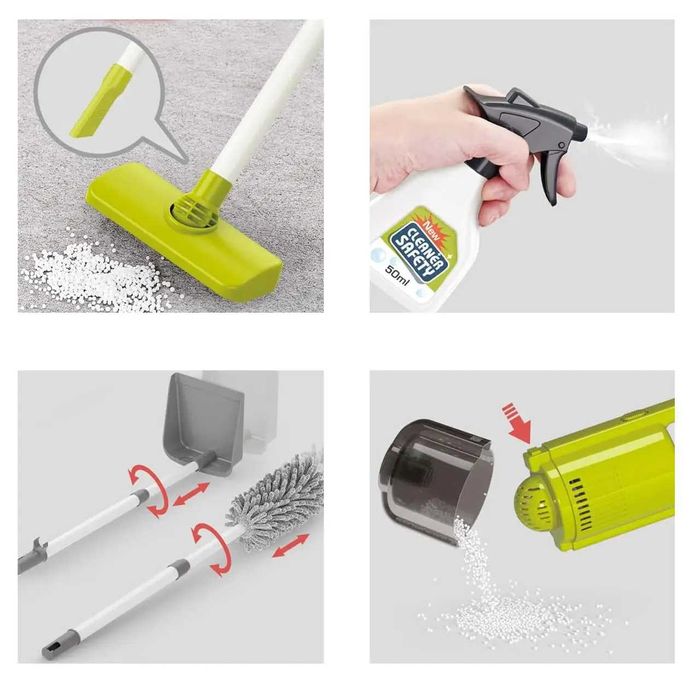 New
CLEANER
SAFETY
50ml