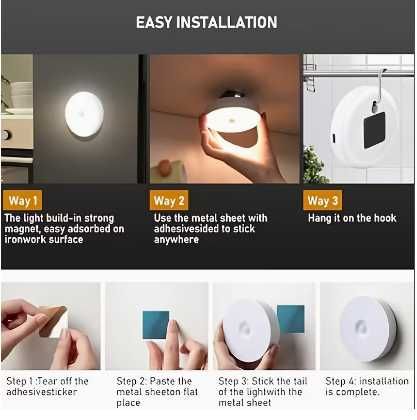 EASY INSTALLATION

Way 1
The light build-in strong magnet, easy adsorbed on ironwork surface

Way 2
Use the metal sheet with adhesivesided to stick anywhere

Way 3
Hang it on the hook

Step 1:Tear off the adhesivesticker

Step 2: Paste the metal sheeton flat place

Step 3: Stick the tail of the lightwith the metal sheet

Step 4: installation is complete.