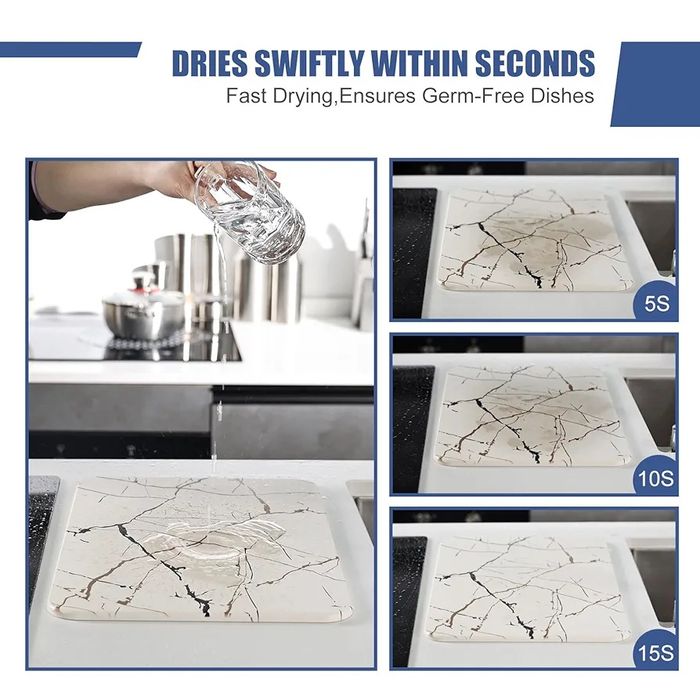 DRIES SWIFTLY WITHIN SECONDS

Fast Drying,Ensures Germ-Free Dishes

5S

10S

15S