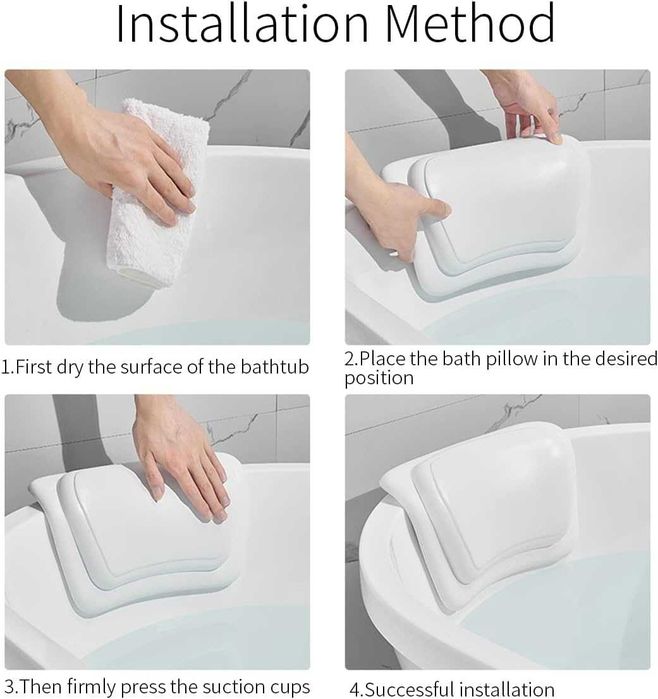 Installation Method

1.First dry the surface of the bathtub

2.Place the bath pillow in the desired position

3.Then firmly press the suction cups

4.Successful installation