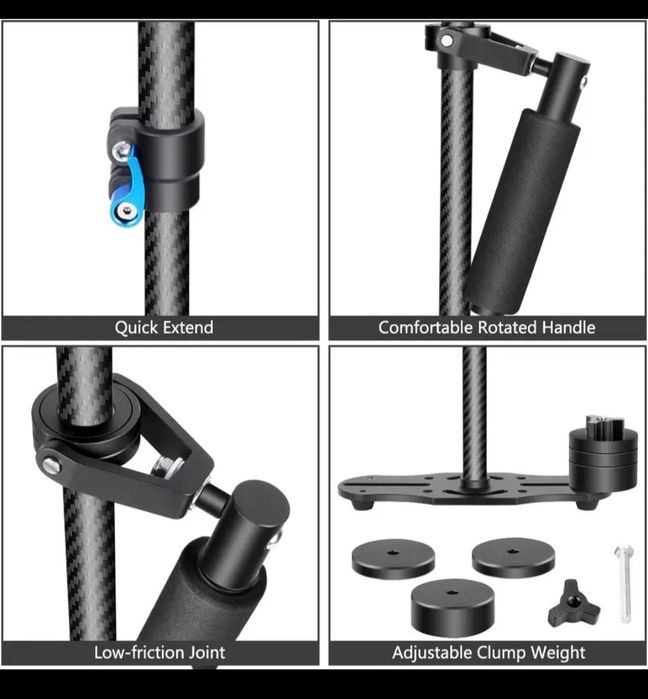 Quick Extend

Comfortable Rotated Handle

Low-friction Joint

Adjustable Clump Weight