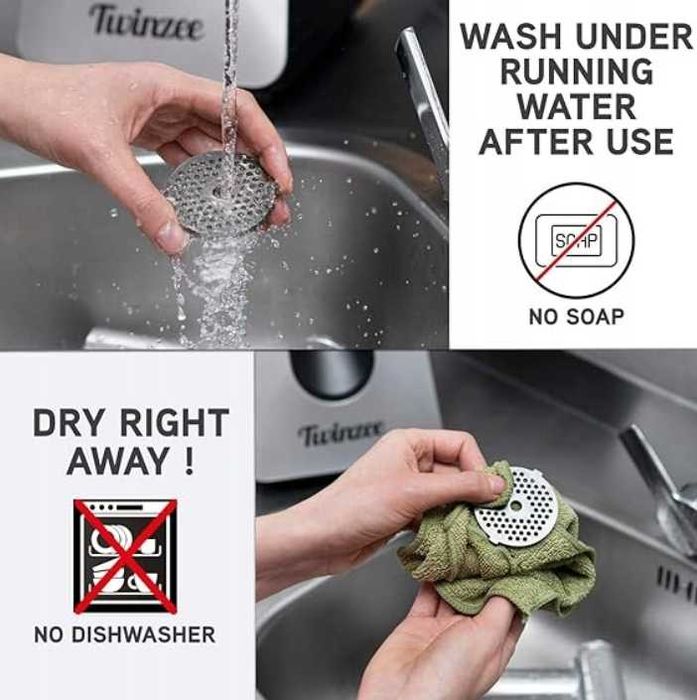 Twinzee

WASH UNDER RUNNING WATER AFTER USE

SOAP

NO SOAP

DRY RIGHT AWAY !

NO DISHWASHER

Twinzee