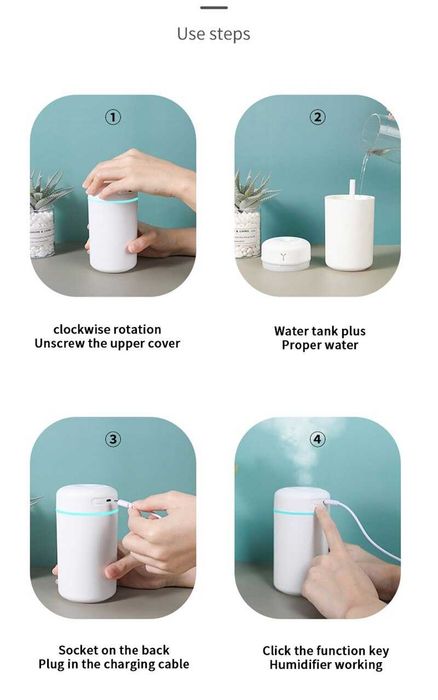 Use steps

①

clockwise rotation
Unscrew the upper cover

②

Water tank plus
Proper water

③

Socket on the back
Plug in the charging cable

④

Click the function key
Humidifier working