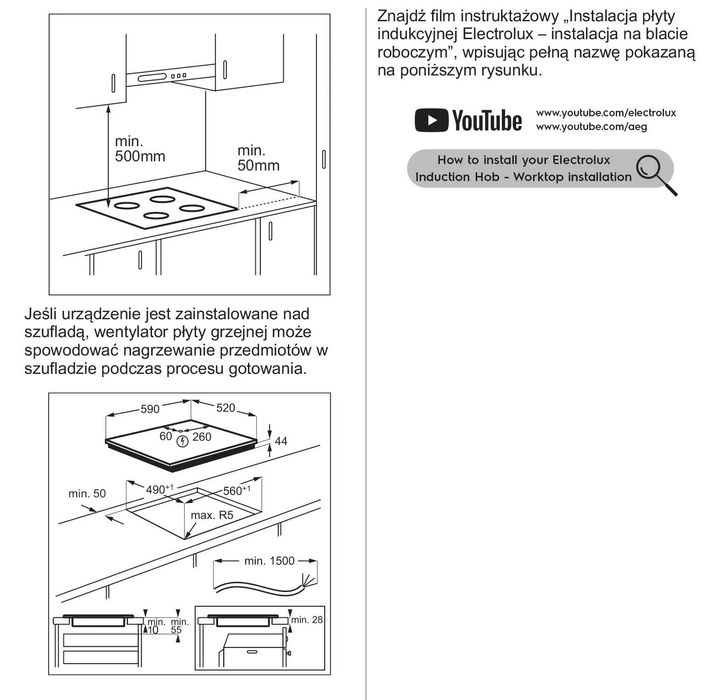 min.
500mm

min.
50mm

Jeśli urządzenie jest zainstalowane nad szufladą, wentylator płyty grzejnej może spowodować nagrzewanie przedmiotów w szufladzie podczas procesu gotowania.

590
520
60
260
44
min. 50
$490^{+1}$
$560^{+1}$
max. R5
min. 1500
min. 10
min. 55
min. 28

Znajdź film instruktażowy „Instalacja płyty indukcyjnej Electrolux – instalacja na blacie roboczym", wpisując pełną nazwę pokazaną na poniższym rysunku.

YouTube
www.youtube.com/electrolux
www.youtube.com/aeg

How to install your Electrolux Induction Hob - Worktop installation