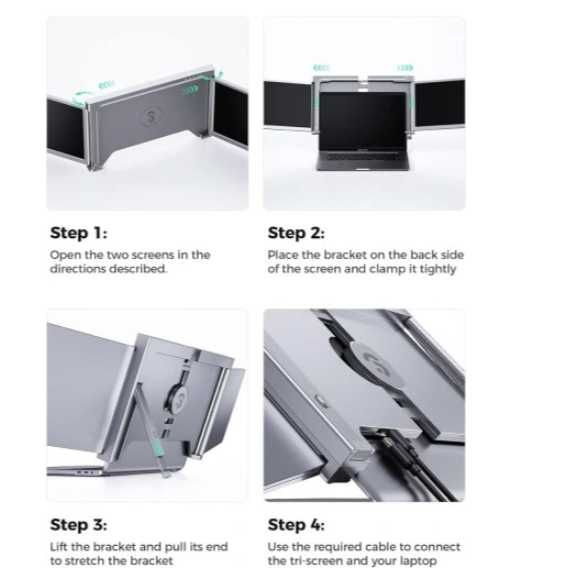 Step 1:
Open the two screens in the directions described.

Step 2:
Place the bracket on the back side of the screen and clamp it tightly

Step 3:
Lift the bracket and pull its end to stretch the bracket

Step 4:
Use the required cable to connect the tri-screen and your laptop