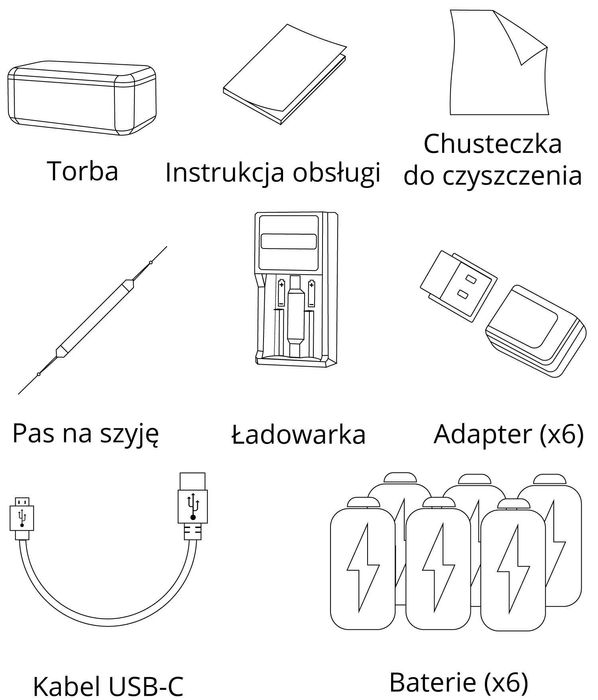 Torba

Instrukcja obsługi

Chusteczka do czyszczenia

Pas na szyję

Ładowarka

Adapter (x6)

Kabel USB-C

Baterie (x6)