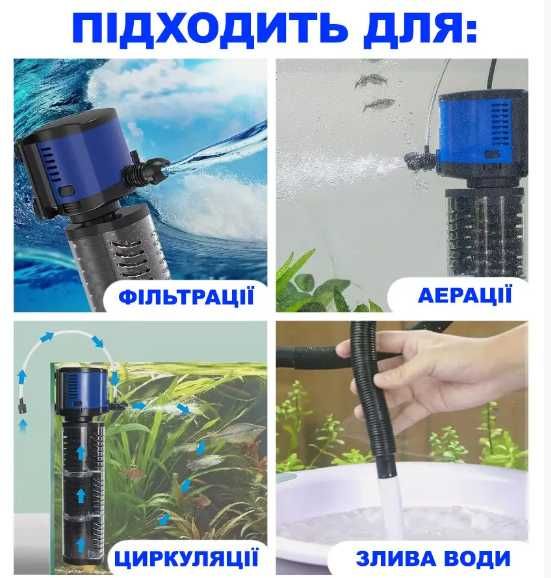 ПІДХОДИТЬ ДЛЯ:

ФІЛЬТРАЦІЇ

АЕРАЦІЇ

ЦИРКУЛЯЦІЇ

ЗЛИВА ВОДИ