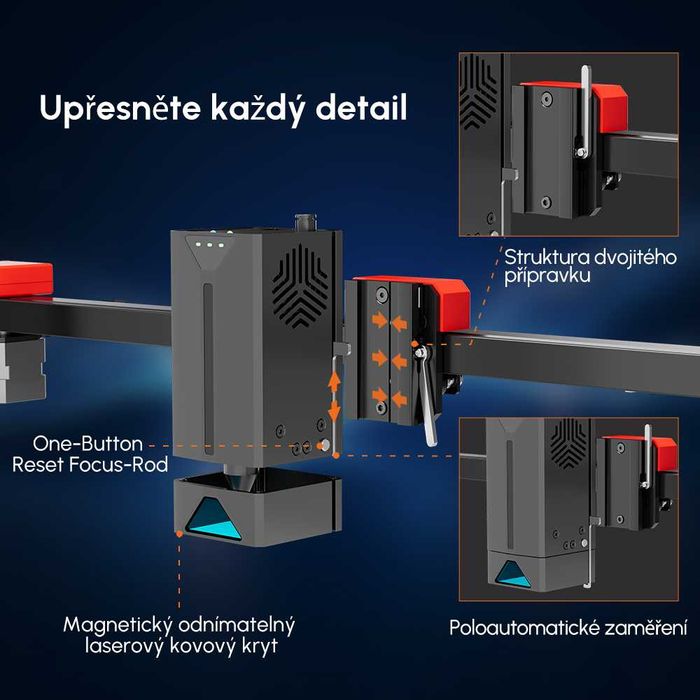 Upřesněte každý detail

Struktura dvojitého přípravku

One-Button Reset Focus-Rod

Magnetický odnímatelný laserový kovový kryt

Poloautomatické zaměření