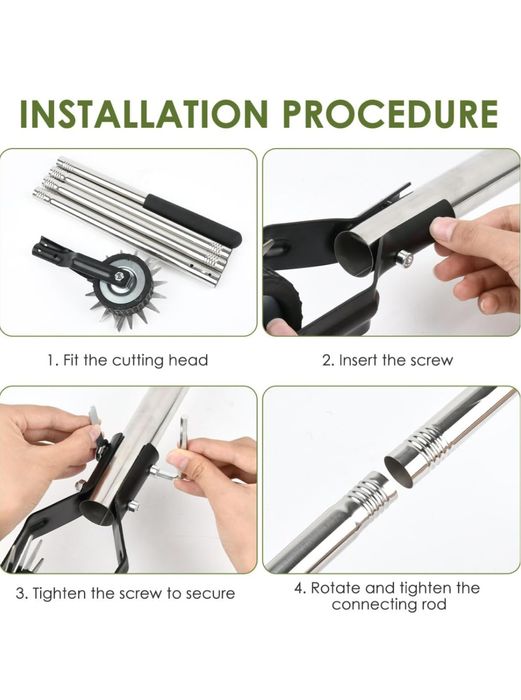 INSTALLATION PROCEDURE

1. Fit the cutting head

2. Insert the screw

3. Tighten the screw to secure

4. Rotate and tighten the connecting rod