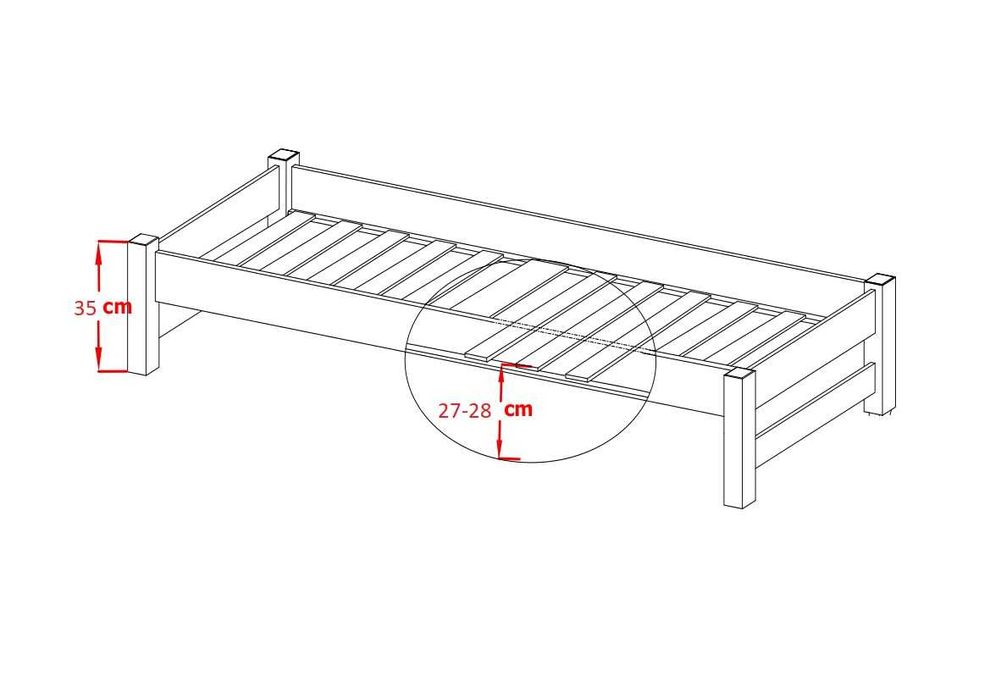 35 cm

27-28 cm