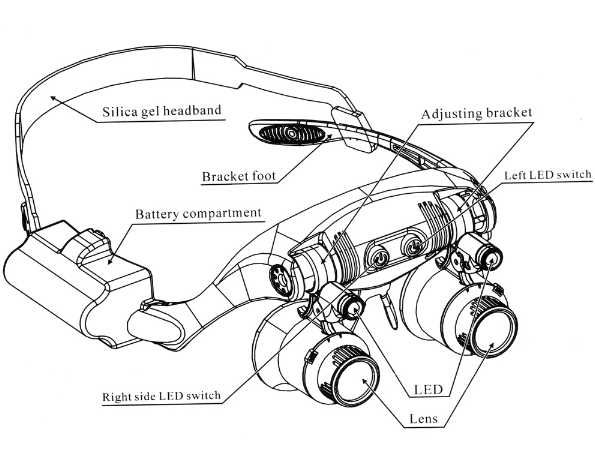 Silica gel headband
Adjusting bracket
Bracket foot
Left LED switch
Battery compartment
Right side LED switch
LED
Lens