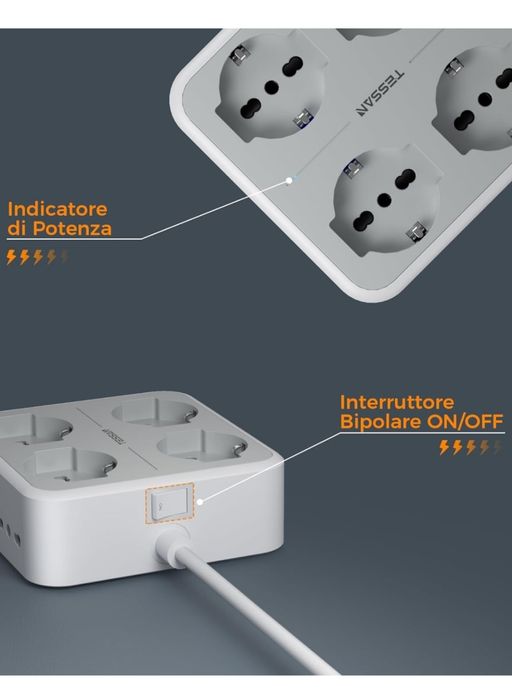 TESSAN

Indicatore di Potenza

Interruttore Bipolare ON/OFF

TESSAN