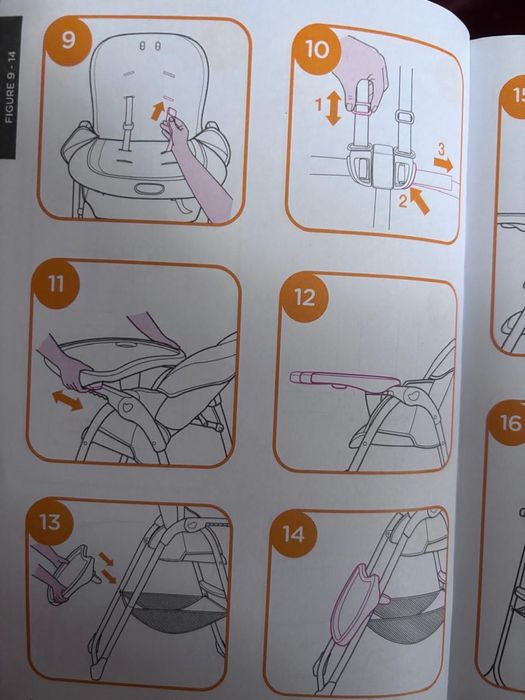 FIGURE 9 - 14

9

10

1

2

3

11

12

13

14

15

16