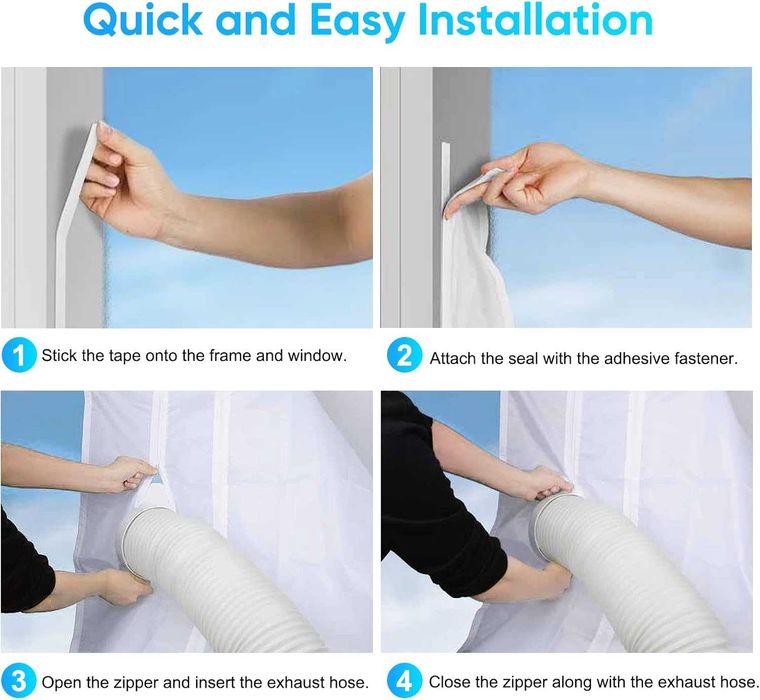 Quick and Easy Installation

1 Stick the tape onto the frame and window.

2 Attach the seal with the adhesive fastener.

3 Open the zipper and insert the exhaust hose.

4 Close the zipper along with the exhaust hose.