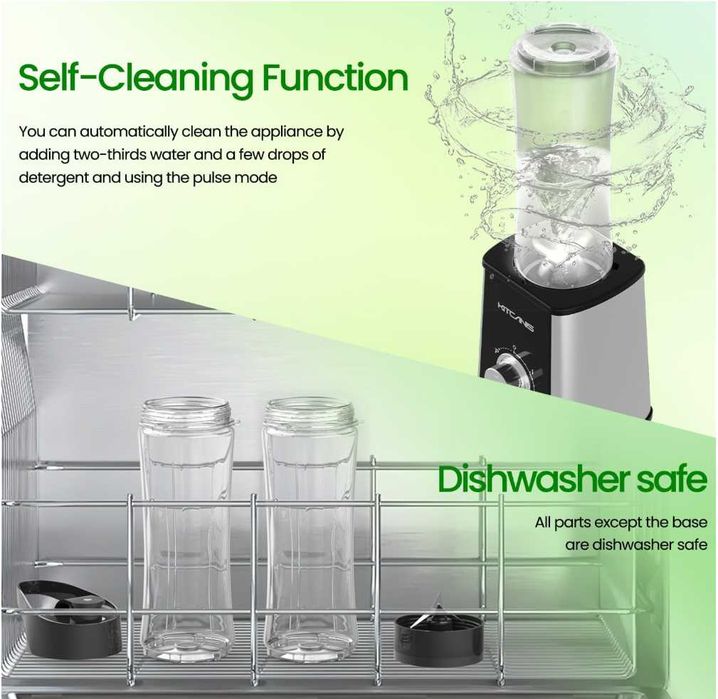 Self-Cleaning Function

You can automatically clean the appliance by adding two-thirds water and a few drops of detergent and using the pulse mode

KITCANIS

Dishwasher safe

All parts except the base are dishwasher safe