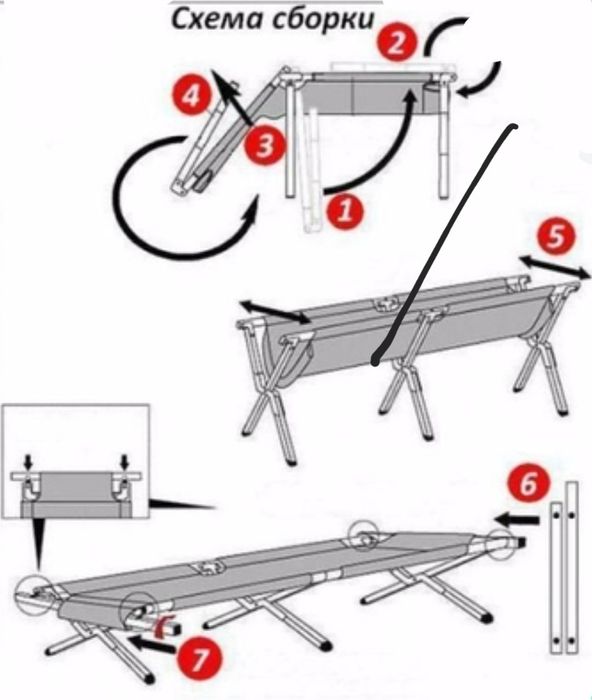 Схема сборки

2

4

3

1

5

6

7