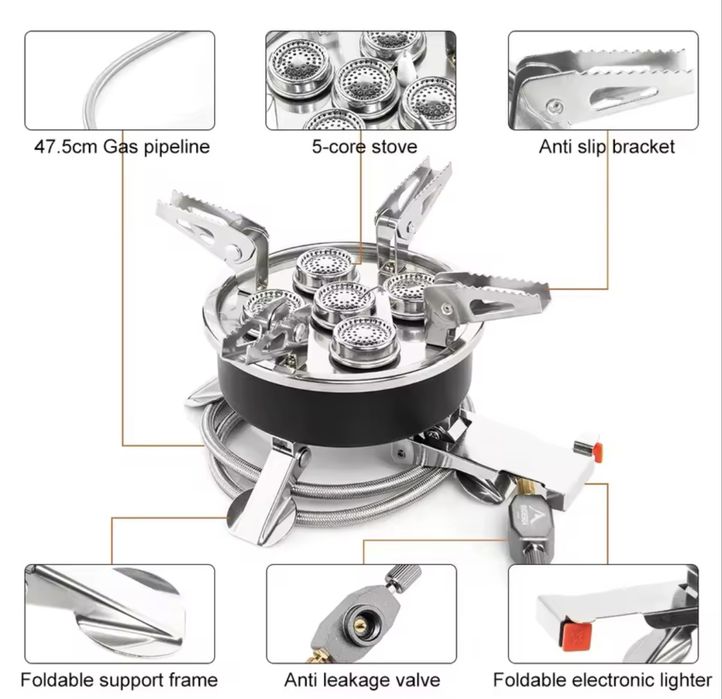 47.5cm Gas pipeline

5-core stove

Anti slip bracket

Foldable support frame

Anti leakage valve

Foldable electronic lighter