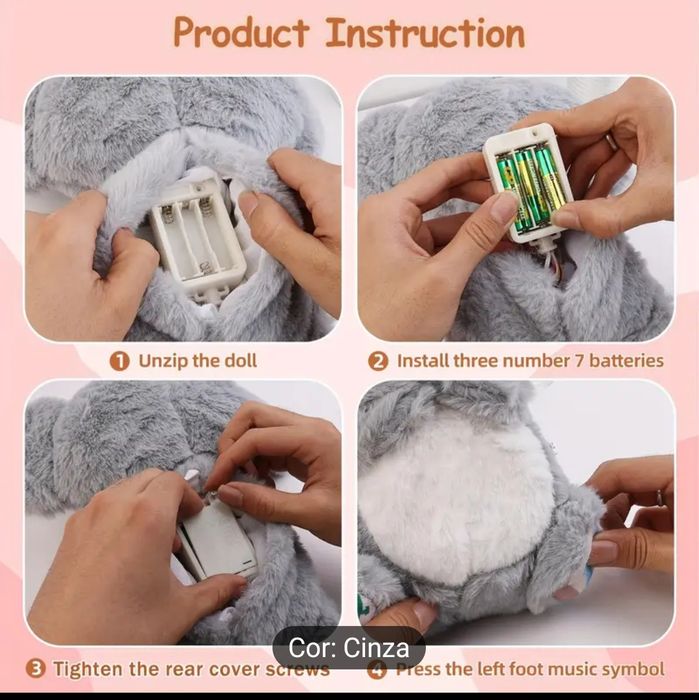 Product Instruction

1 Unzip the doll

2 Install three number 7 batteries

3 Tighten the rear cover screws

4 Press the left foot music symbol

Cor: Cinza