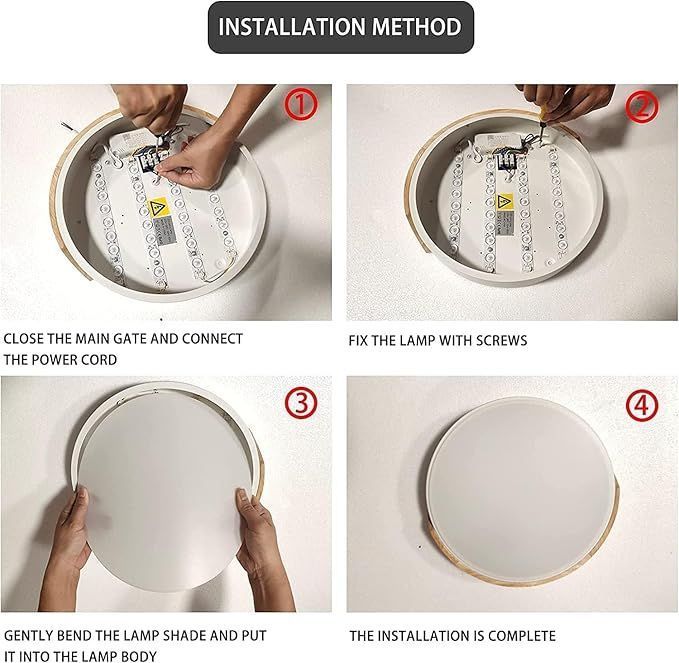 INSTALLATION METHOD

①

CLOSE THE MAIN GATE AND CONNECT THE POWER CORD

②

FIX THE LAMP WITH SCREWS

③

GENTLY BEND THE LAMP SHADE AND PUT IT INTO THE LAMP BODY

④

THE INSTALLATION IS COMPLETE