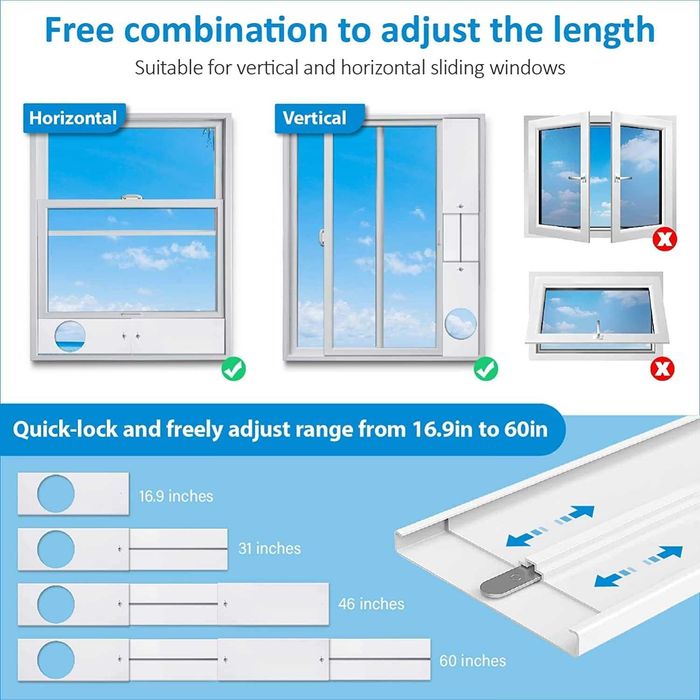 Free combination to adjust the length

Suitable for vertical and horizontal sliding windows

Horizontal

Vertical

Quick-lock and freely adjust range from 16.9in to 60in

16.9 inches

31 inches

46 inches

60 inches