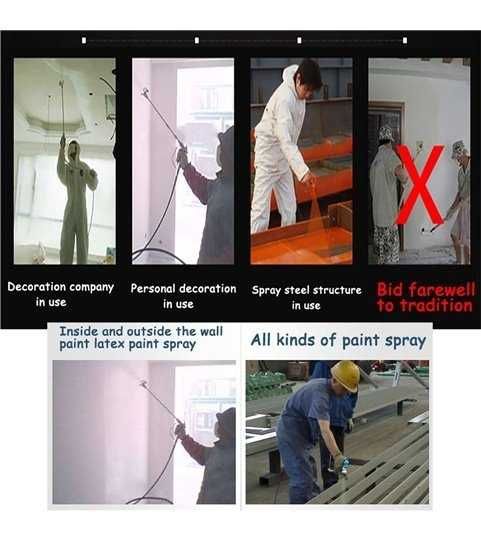 Decoration company in use

Personal decoration in use

Spray steel structure in use

Bid farewell to tradition

Inside and outside the wall paint latex paint spray

All kinds of paint spray