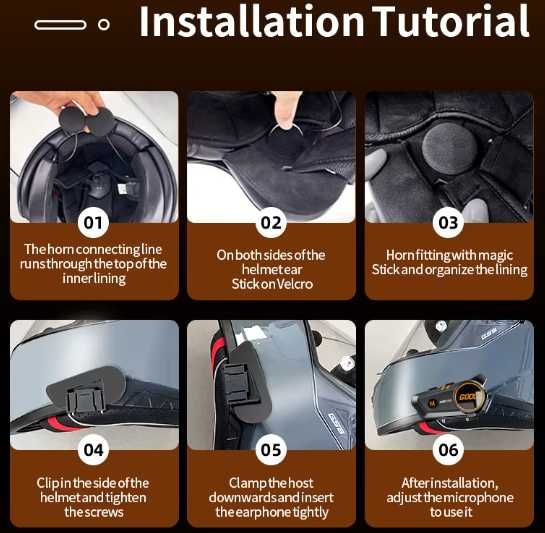 Installation Tutorial

01
The horn connecting line runs through the top of the inner lining

02
On both sides of the helmet ear Stick on Velcro

03
Horn fitting with magic Stick and organize the lining

04
Clip in the side of the helmet and tighten the screws

05
Clamp the host downwards and insert the earphone tightly

06
After installation, adjust the microphone to use it