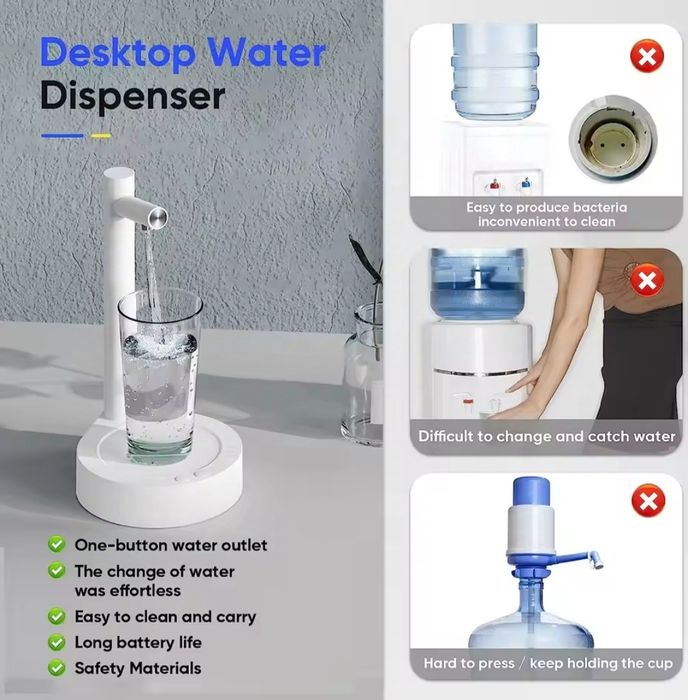 Desktop Water Dispenser

One-button water outlet
The change of water was effortless
Easy to clean and carry
Long battery life
Safety Materials

Easy to produce bacteria inconvenient to clean

Difficult to change and catch water

Hard to press / keep holding the cup