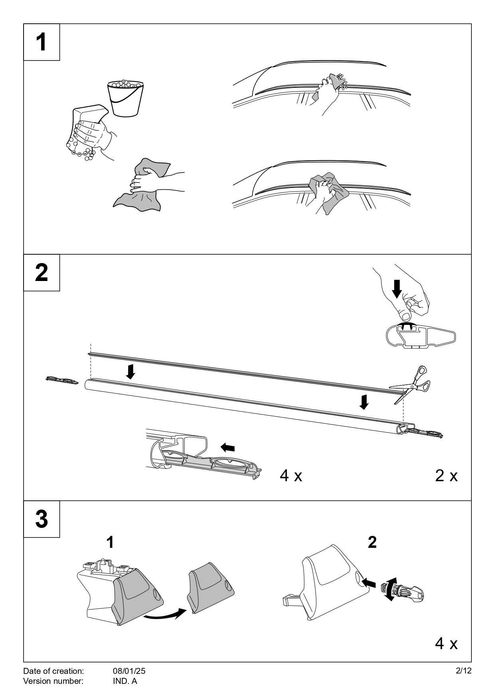 1

2

4 x

2 x

3

1

2

4 x

Date of creation: 08/01/25
Version number: IND. A

2/12