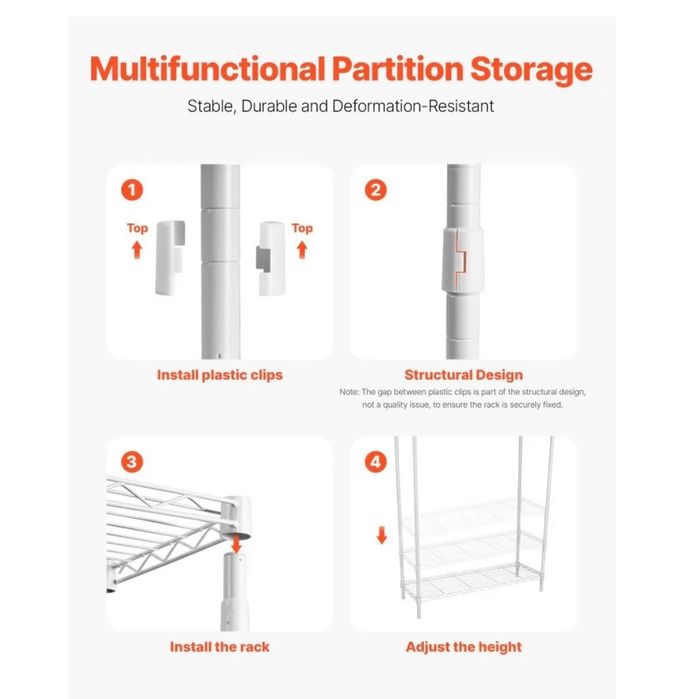 Multifunctional Partition Storage

Stable, Durable and Deformation-Resistant

1

Top

Top

Install plastic clips

2

Structural Design

Note: The gap between plastic clips is part of the structural design, not a quality issue, to ensure the rack is securely fixed.

3

Install the rack

4

Adjust the height