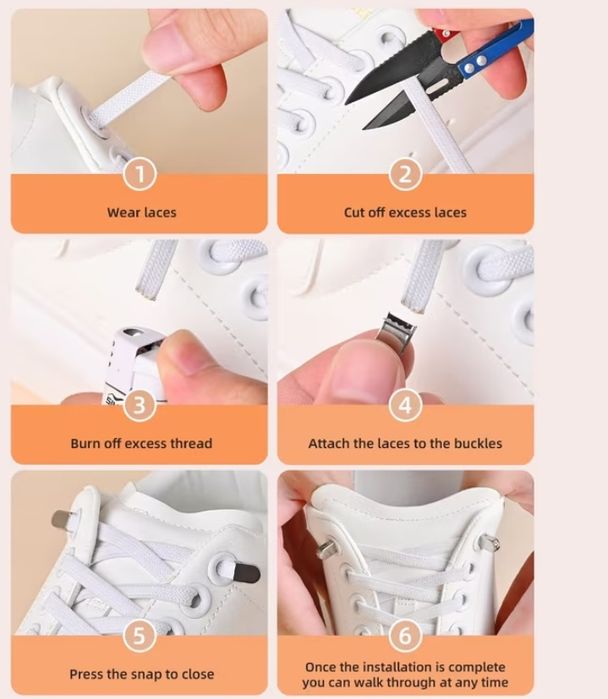 1
Wear laces

2
Cut off excess laces

3
Burn off excess thread

4
Attach the laces to the buckles

5
Press the snap to close

6
Once the installation is complete you can walk through at any time