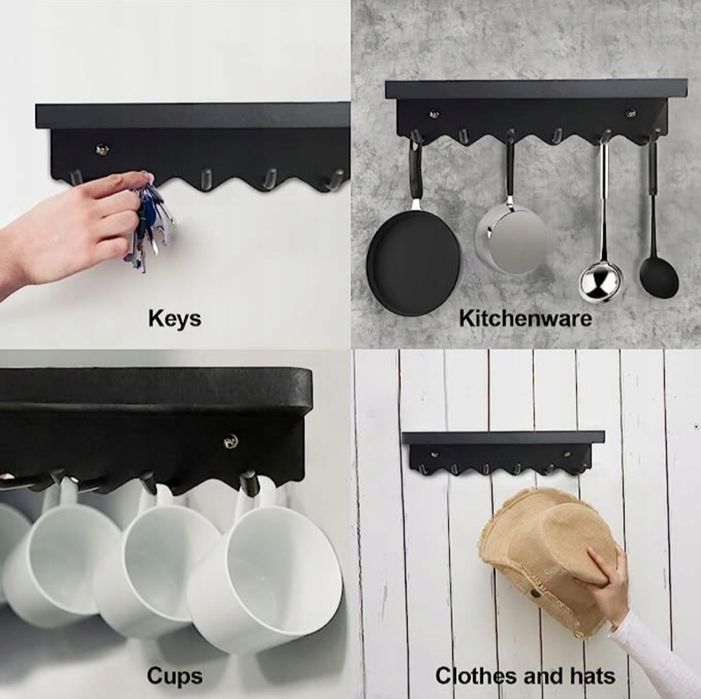 Keys

Kitchenware

Cups

Clothes and hats