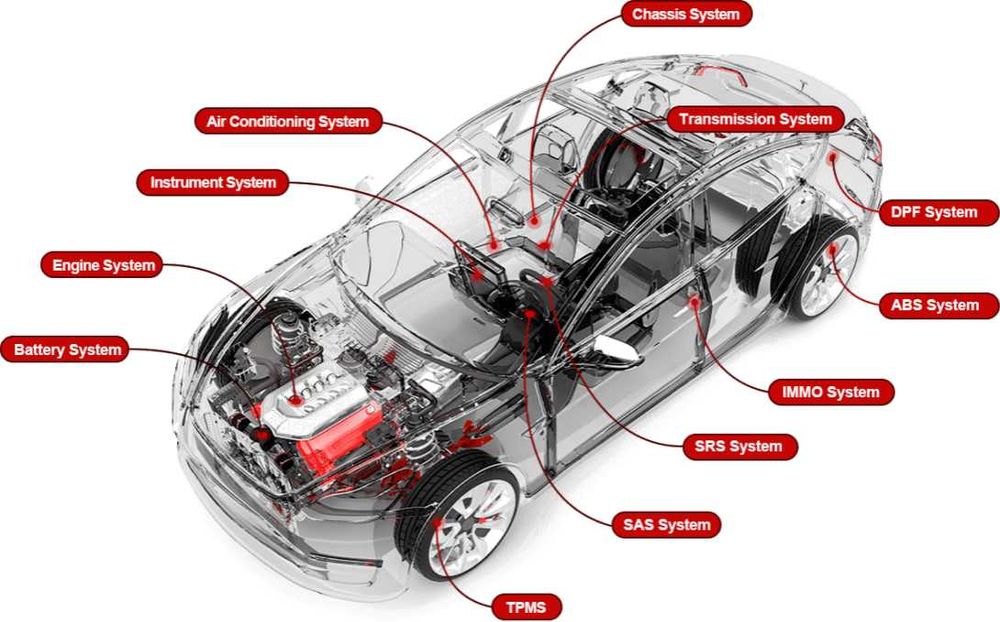 Chassis System

Air Conditioning System

Transmission System

Instrument System

DPF System

Engine System

ABS System

Battery System

IMMO System

SRS System

SAS System

TPMS