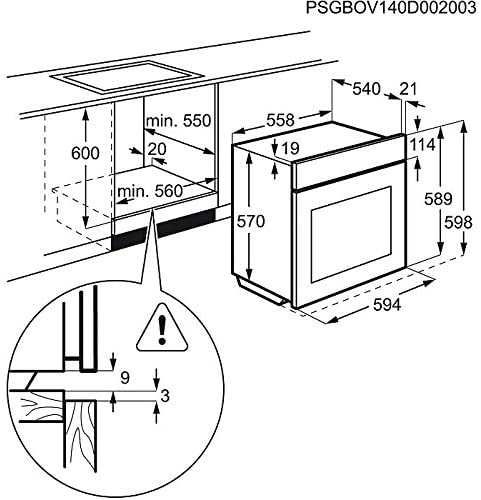 PSGBOV140D002003

600

min. 550

20

min. 560

558

540

21

19

114

570

589

598

594

9

3